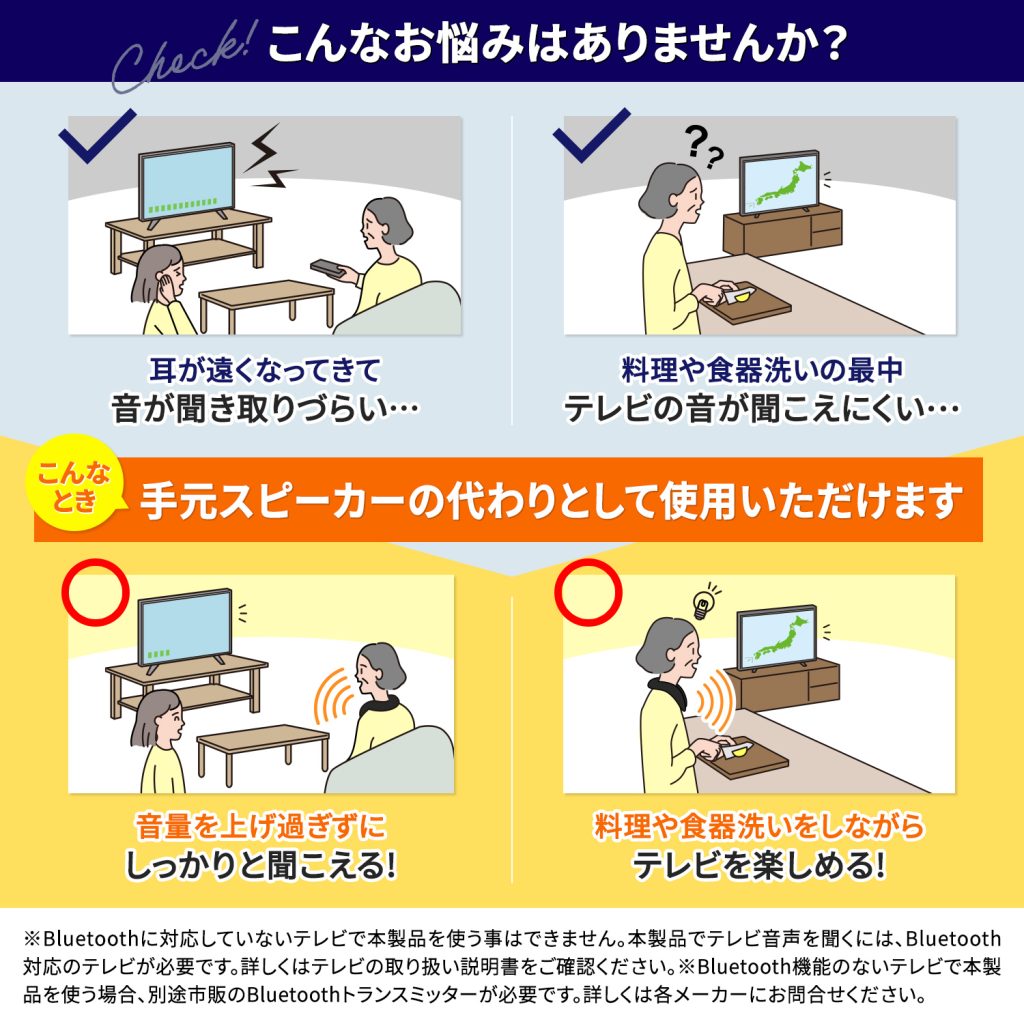 Check! こんなお悩みはありませんか？

耳が遠くなってきて
音が聞き取りづらい…

??

料理や食器洗いの最中
テレビの音が聞こえにくい…

こんなとき 手元スピーカーの代わりとして使用いただけます

音量を上げ過ぎずに
しっかりと聞こえる！

料理や食器洗いをしながら
テレビを楽しめる！

※Bluetoothに対応していないテレビで本製品を使う事はできません。本製品でテレビ音声を聞くには、Bluetooth対応のテレビが必要です。詳しくはテレビの取り扱い説明書をご確認ください。※Bluetooth機能のないテレビで本製品を使う場合、別途市販のBluetoothトランスミッターが必要です。詳しくは各メーカーにお問合せください。